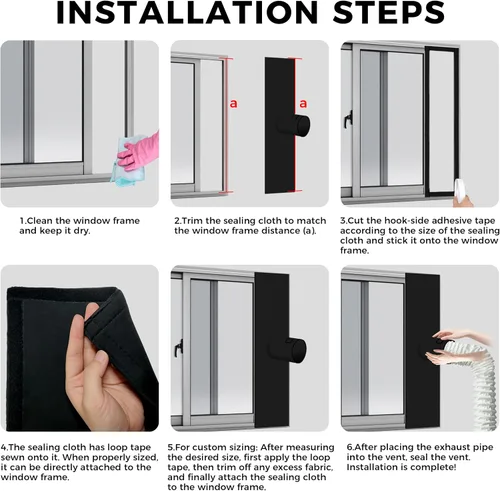 INSTALLATION STEPS

a

a

1.Clean the window frame and keep it dry.

2.Trim the sealing cloth to match the window frame distance (a).

3.Cut the hook-side adhesive tape according to the size of the sealing cloth and stick it onto the window frame.

4.The sealing cloth has loop tape sewn onto it. When properly sized, it can be directly attached to the window frame.

5.For custom sizing: After measuring the desired size, first apply the loop tape, then trim off any excess fabric, and finally attach the sealing cloth to the window frame.

6.After placing the exhaust pipe into the vent, seal the vent. Installation is complete!