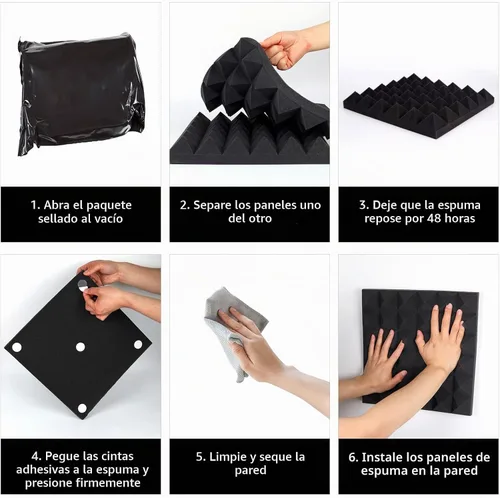 1. Abra el paquete sellado al vacío

2. Separe los paneles uno del otro

3. Deje que la espuma repose por 48 horas

4. Pegue las cintas adhesivas a la espuma y presione firmemente

5. Limpie y seque la pared

6. Instale los paneles de espuma en la pared