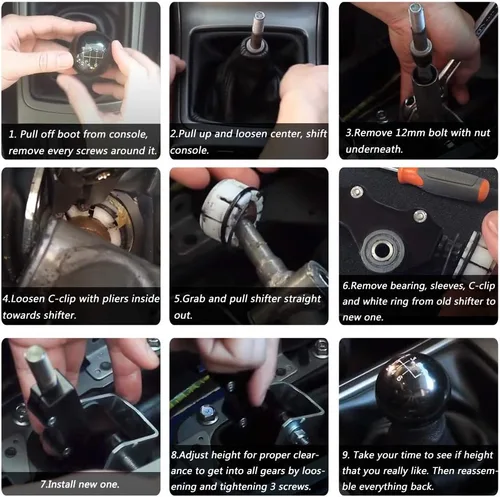 1. Pull off boot from console, remove every screws around it.

2.Pull up and loosen center, shift console.

3.Remove 12mm bolt with nut underneath.

4.Loosen C-clip with pliers inside towards shifter.

5.Grab and pull shifter straight out.

6.Remove bearing, sleeves, C-clip and white ring from old shifter to new one.

7.Install new one.

8.Adjust height for proper clearance to get into all gears by loosening and tightening 3 screws.

9. Take your time to see if height that you really like. Then reassemble everything back.