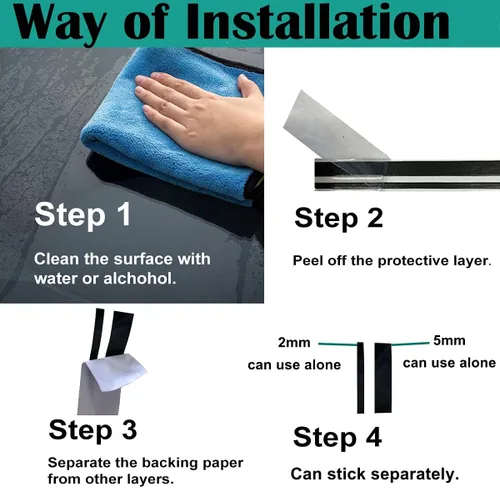 Way of Installation

Step 1

Clean the surface with water or alchohol.

Step 2

Peel off the protective layer.

Step 3

Separate the backing paper from other layers.

2mm
can use alone

5mm
can use alone

Step 4

Can stick separately.