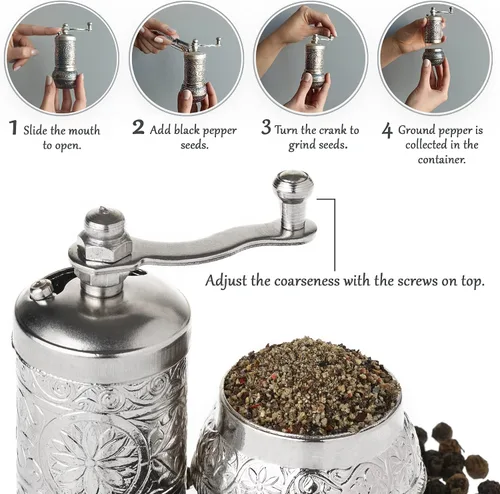 1 Slide the mouth to open.

2 Add black pepper seeds.

3 Turn the crank to grind seeds.

4 Ground pepper is collected in the container.

Adjust the coarseness with the screws on top.