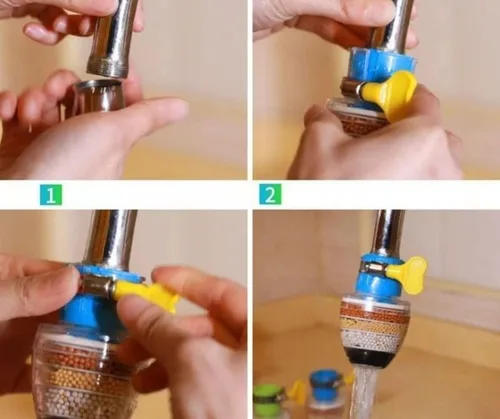 1

2