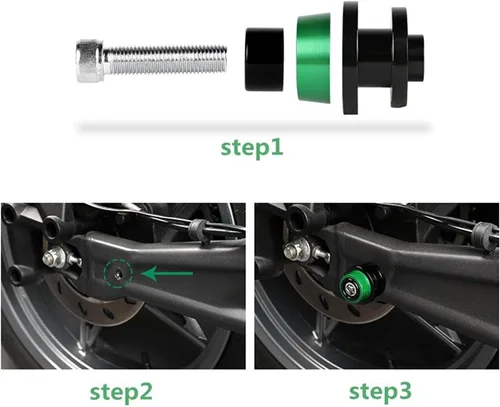 step1

step2

step3