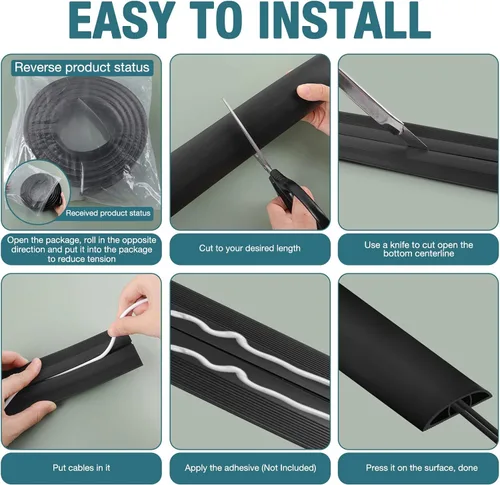 EASY TO INSTALL

Reverse product status

Received product status

Open the package, roll in the opposite direction and put it into the package to reduce tension

Cut to your desired length

Use a knife to cut open the bottom centerline

Put cables in it

Apply the adhesive (Not Included)

Press it on the surface, done