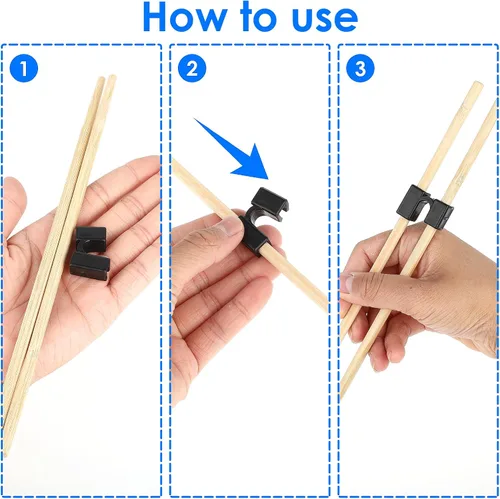 How to use

1

2

3