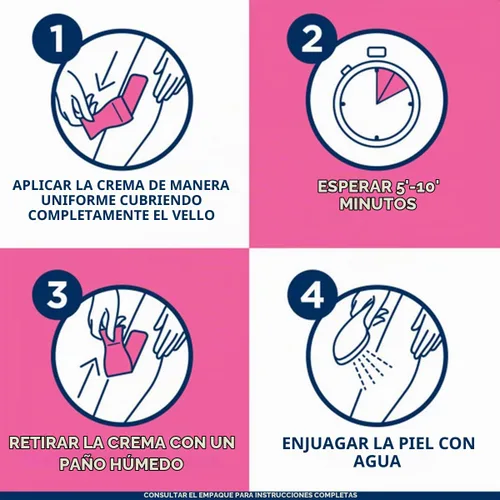 1

APLICAR LA CREMA DE MANERA UNIFORME CUBRIENDO COMPLETAMENTE EL VELLO

2

ESPERAR 5'-10' MINUTOS

3

RETIRAR LA CREMA CON UN PAÑO HÚMEDO

4

ENJUAGAR LA PIEL CON AGUA

CONSULTAR EL EMPAQUE PARA INSTRUCCIONES COMPLETAS