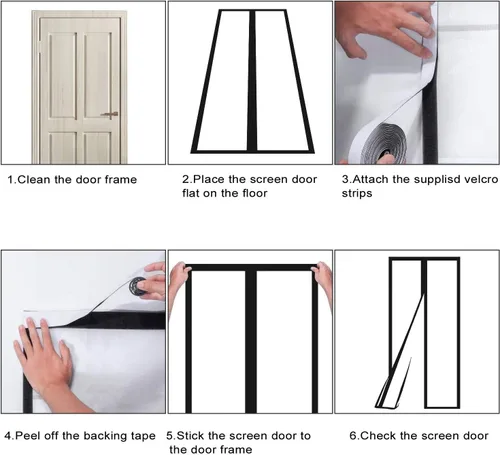 1.Clean the door frame

2.Place the screen door flat on the floor

3.Attach the supplisd velcro strips

4.Peel off the backing tape

5.Stick the screen door to the door frame

6.Check the screen door