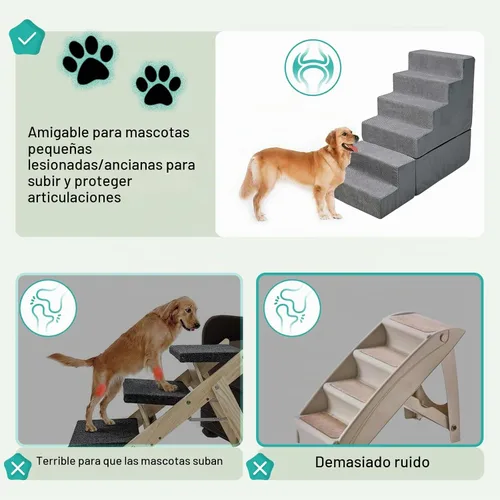 Amigable para mascotas pequeñas lesionadas/ancianas para subir y proteger articulaciones

Terrible para que las mascotas suban

Demasiado ruido