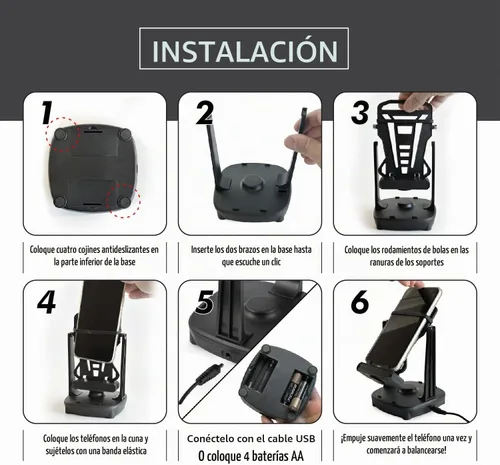 INSTALACIÓN

1

Coloque cuatro cojines antideslizantes en la parte inferior de la base

2

Inserte los dos brazos en la base hasta que escuche un clic

3

Coloque los rodamientos de bolas en las ranuras de los soportes

4

Coloque los teléfonos en la cuna y sujételos con una banda elástica

5

Conéctelo con el cable USB
O coloque 4 baterías AA

6

¡Empuje suavemente el teléfono una vez y comenzará a balancearse!