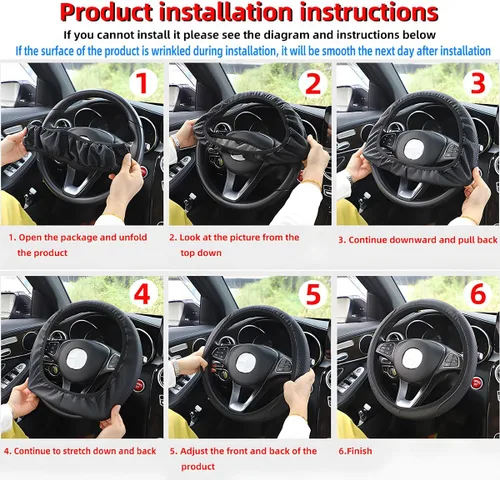 Product installation instructions

If you cannot install it please see the diagram and instructions below

If the surface of the product is wrinkled during installation, it will be smooth the next day after installation

1

2

3

1. Open the package and unfold the product

2. Look at the picture from the top down

3. Continue downward and pull back

4

5

6

4. Continue to stretch down and back

5. Adjust the front and back of the product

6.Finish