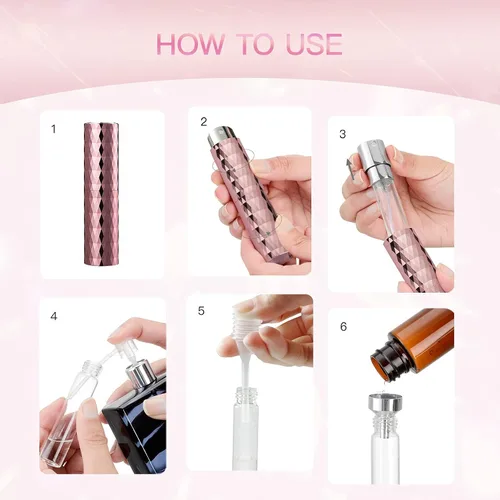 HOW TO USE

1

2

3

4

5

6