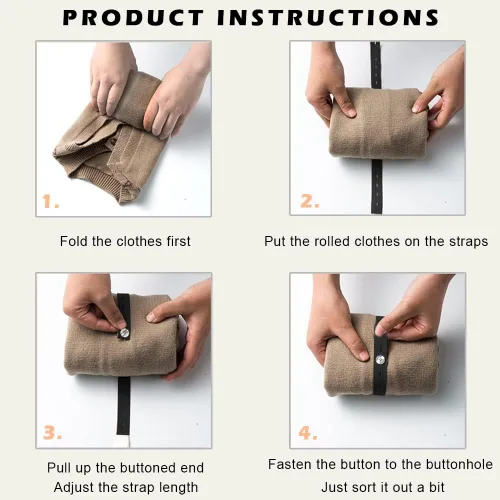 PRODUCT INSTRUCTIONS

1.

Fold the clothes first

2.

Put the rolled clothes on the straps

3.

Pull up the buttoned end
Adjust the strap length

4.

Fasten the button to the buttonhole
Just sort it out a bit