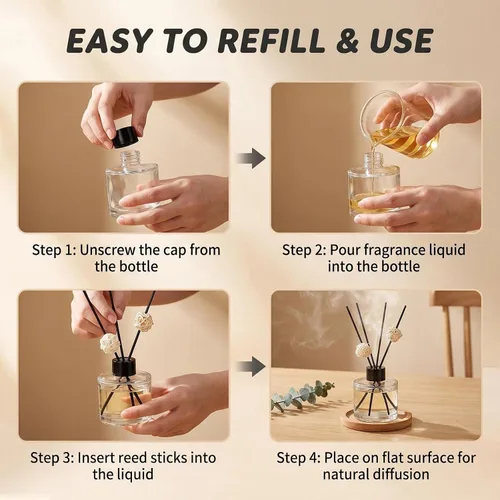 EASY TO REFILL & USE

Step 1: Unscrew the cap from the bottle

Step 2: Pour fragrance liquid into the bottle

Step 3: Insert reed sticks into the liquid

Step 4: Place on flat surface for natural diffusion