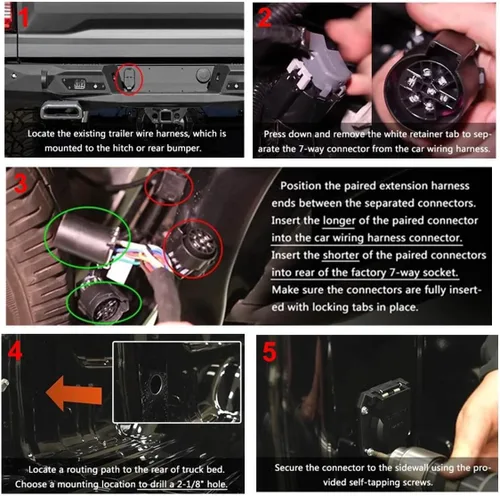 1

Locate the existing trailer wire harness, which is mounted to the hitch or rear bumper.

2

Press down and remove the white retainer tab to separate the 7-way connector from the car wiring harness.

3

Position the paired extension harness ends between the separated connectors. Insert the longer of the paired connector into the car wiring harness connector. Insert the shorter of the paired connectors into rear of the factory 7-way socket. Make sure the connectors are fully inserted with locking tabs in place.

4

Locate a routing path to the rear of truck bed. Choose a mounting location to drill a 2-1/8" hole.

5

Secure the connector to the sidewall using the provided self-tapping screws.