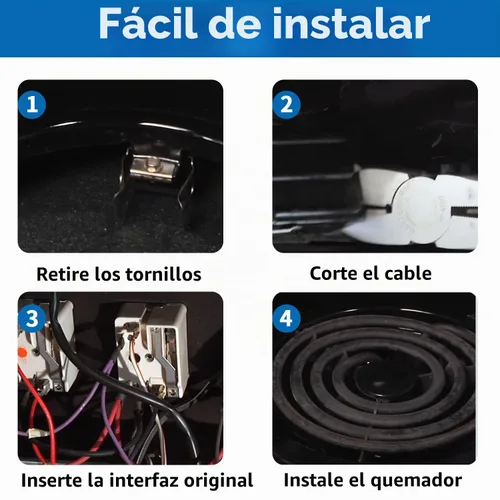 Fácil de instalar

1

Retire los tornillos

2

Corte el cable

3

Inserte la interfaz original

4

Instale el quemador