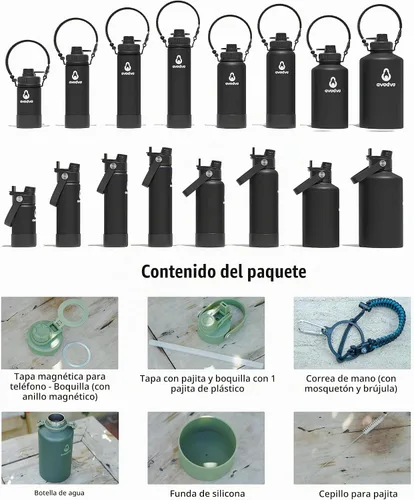 avadva avadva avadva avadva avadva avadva avadva avadva

Contenido del paquete

Tapa magnética para teléfono - Boquilla (con anillo magnético)

Tapa con pajita y boquilla con 1 pajita de plástico

Correa de mano (con mosquetón y brújula)

Botella de agua

Funda de silicona

Cepillo para pajita