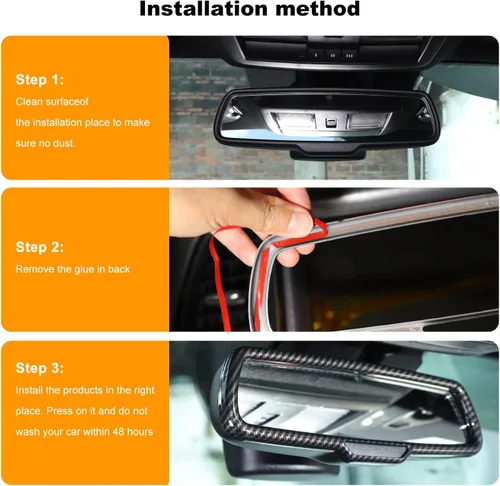 Installation method

Step 1:
Clean surfaceof the installation place to make sure no dust.

Step 2:
Remove the glue in back

Step 3:
Install the products in the right place. Press on it and do not wash your car within 48 hours