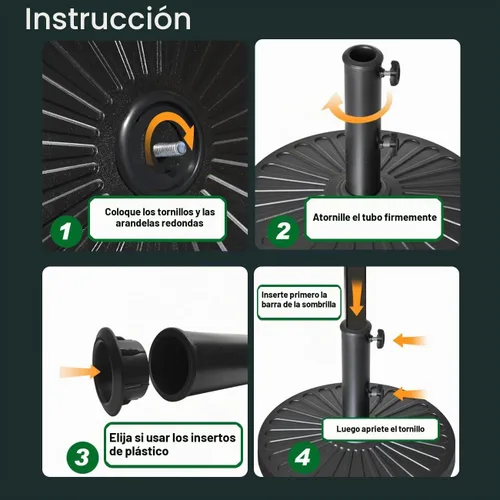 Instrucción

1
Coloque los tornillos y las arandelas redondas

2
Atornille el tubo firmemente

3
Elija si usar los insertos de plástico

Inserte primero la barra de la sombrilla

4
Luego apriete el tornillo