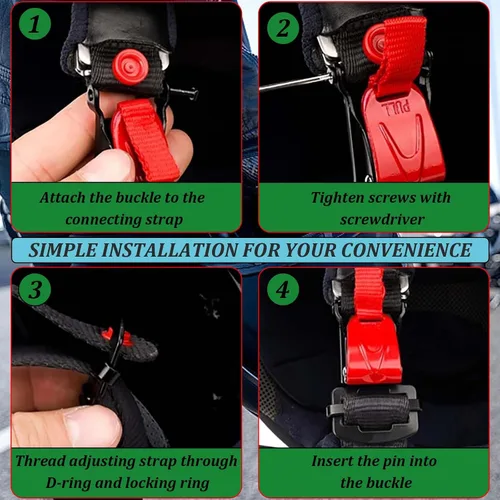 1

Attach the buckle to the connecting strap

2

PULL

Tighten screws with screwdriver

SIMPLE INSTALLATION FOR YOUR CONVENIENCE

3

Thread adjusting strap through D-ring and locking ring

4

Insert the pin into the buckle