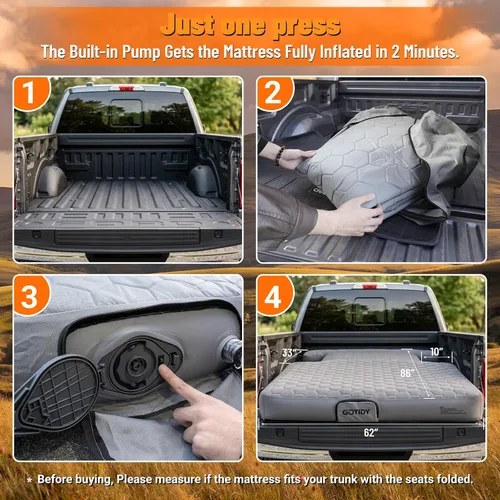 Just one press
The Built-in Pump Gets the Mattress Fully Inflated in 2 Minutes.

1

2

3

4

33"

10"

86"

GOTIDY

62"

* Before buying, Please measure if the mattress fits your trunk with the seats folded.