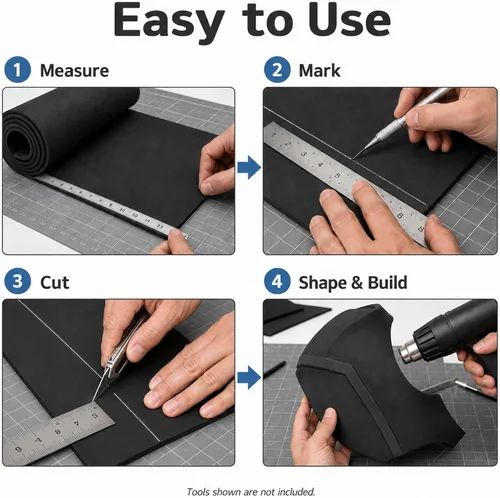 Easy to Use

1 Measure

2 Mark

3 Cut

4 Shape & Build

Tools shown are not included.