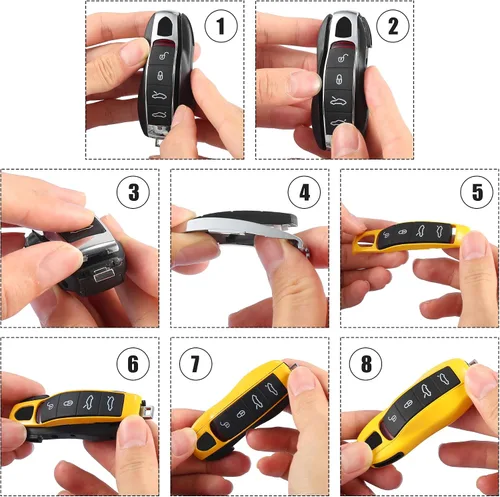 1

2

3

4

5

6

7

8