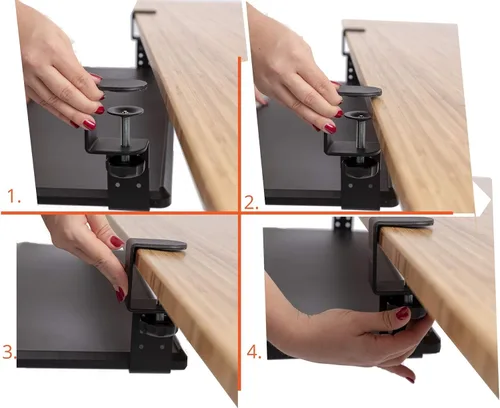 1.

2.

3.

4.