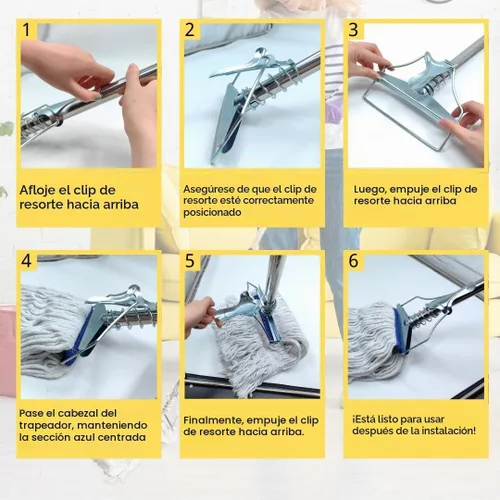 1

Afloje el clip de resorte hacia arriba

2

Asegúrese de que el clip de resorte esté correctamente posicionado

3

Luego, empuje el clip de resorte hacia arriba

4

Pase el cabezal del trapeador, manteniendo la sección azul centrada

5

Finalmente, empuje el clip de resorte hacia arriba.

6

¡Está listo para usar después de la instalación!