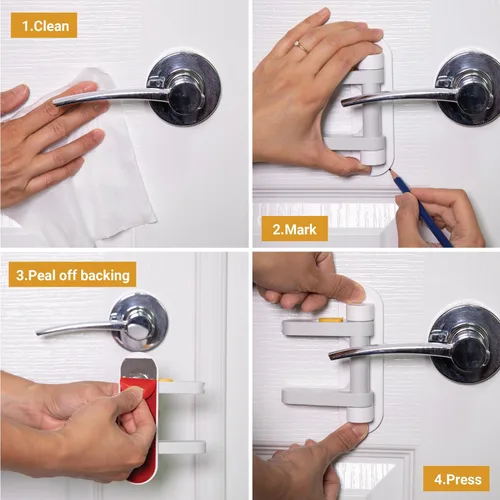 1.Clean

2.Mark

3.Peal off backing

4.Press