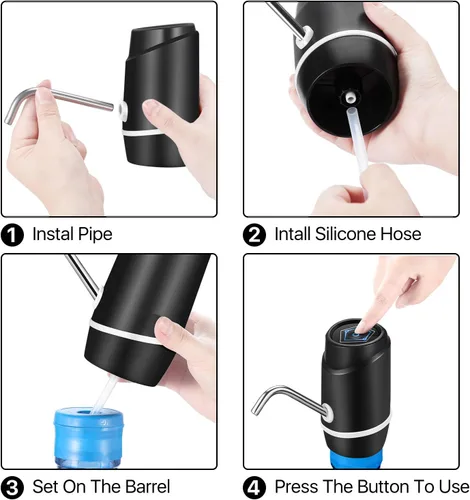 1 Instal Pipe

2 Intall Silicone Hose

3 Set On The Barrel

4 Press The Button To Use