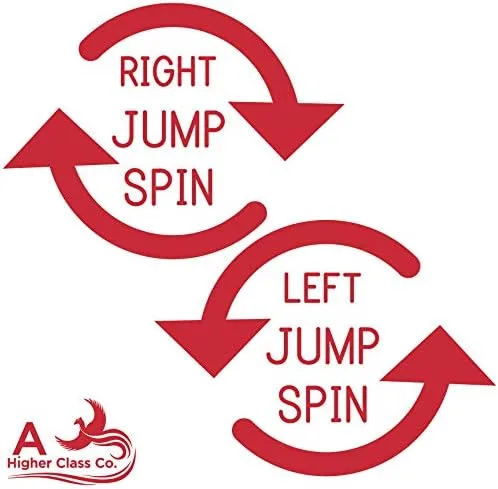 RIGHT
JUMP
SPIN

LEFT
JUMP
SPIN

A
Higher Class Co.