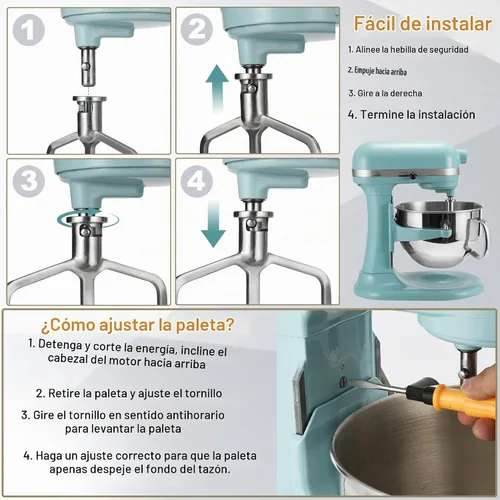 1

2

3

4

Fácil de instalar

1. Alinee la hebilla de seguridad

2. Empuje hacia arriba

3. Gire a la derecha

4. Termine la instalación

¿Cómo ajustar la paleta?

1. Detenga y corte la energía, incline el cabezal del motor hacia arriba

2. Retire la paleta y ajuste el tornillo

3. Gire el tornillo en sentido antihorario para levantar la paleta

4. Haga un ajuste correcto para que la paleta apenas despeje el fondo del tazón.