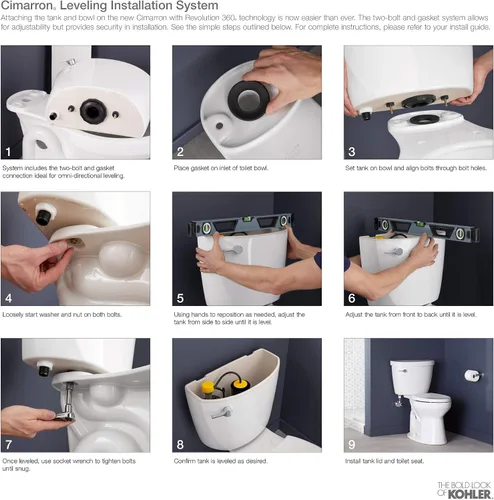 Cimarron® Leveling Installation System

Attaching the tank and bowl on the new Cimarron with Revolution 360® technology is now easier than ever. The two-bolt and gasket system allows for adjustability but provides security in installation. See the simple steps outlined below. For complete instructions, please refer to your install guide.

1

System includes the two-bolt and gasket connection ideal for omni-directional leveling.

2

Place gasket on inlet of toilet bowl.

3

Set tank on bowl and align bolts through bolt holes.

4

Loosely start washer and nut on both bolts.

5

Using hands to reposition as needed, adjust the tank from side to side until it is level.

6

Adjust the tank from front to back until it is level.

7

Once leveled, use socket wrench to tighten bolts until snug.

8

Confirm tank is leveled as desired.

9

Install tank lid and toilet seat.

THE BOLD LOOK OF KOHLER.