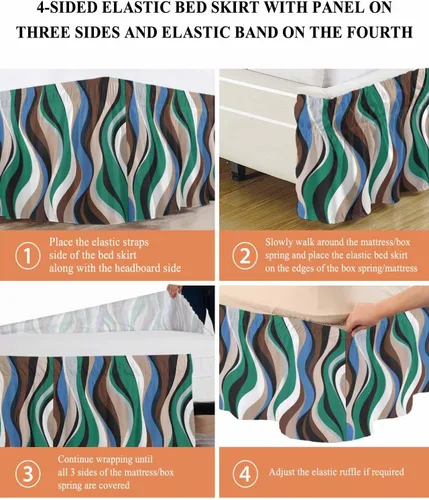 4-SIDED ELASTIC BED SKIRT WITH PANEL ON THREE SIDES AND ELASTIC BAND ON THE FOURTH

1 Place the elastic straps side of the bed skirt along with the headboard side

2 Slowly walk around the mattress/box spring and place the elastic bed skirt on the edges of the box spring/mattress

3 Continue wrapping until all 3 sides of the mattress/box spring are covered

4 Adjust the elastic ruffle if required