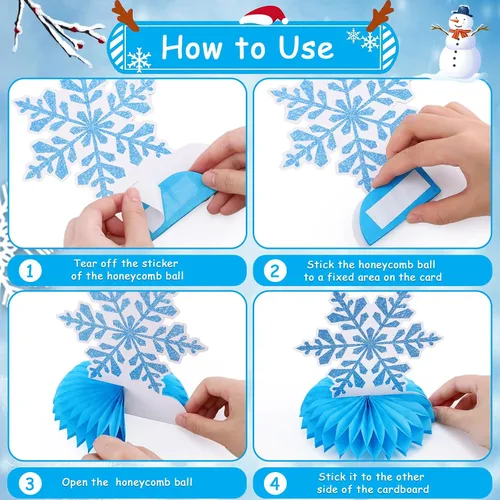 How to Use

1 Tear off the sticker of the honeycomb ball

2 Stick the honeycomb ball to a fixed area on the card

3 Open the honeycomb ball

4 Stick it to the other side of the cardboard