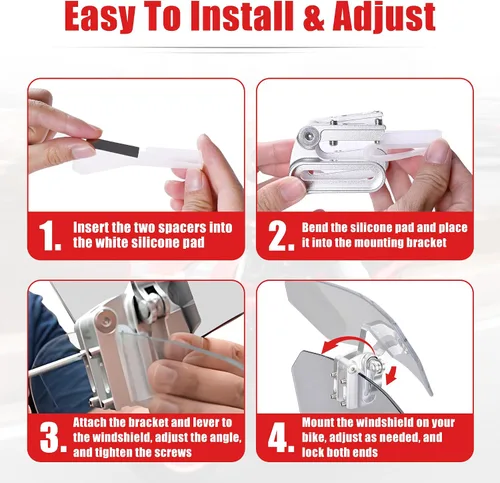 Easy To Install & Adjust

1. Insert the two spacers into the white silicone pad

2. Bend the silicone pad and place it into the mounting bracket

3. Attach the bracket and lever to the windshield, adjust the angle, and tighten the screws

4. Mount the windshield on your bike, adjust as needed, and lock both ends