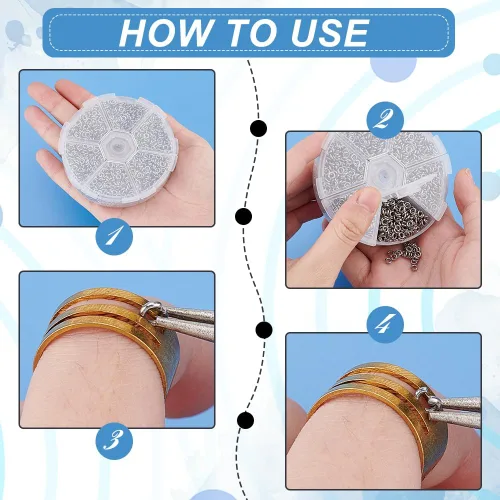 HOW TO USE

1

2

3

4