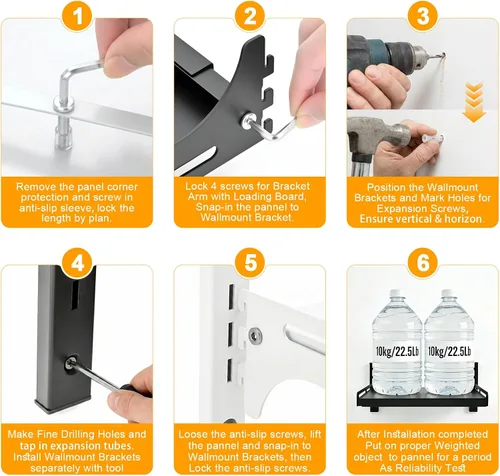 1

Remove the panel corner protection and screw in anti-slip sleeve, lock the length by plan.

2

Lock 4 screws for Bracket Arm with Loading Board, Snap-in the pannel to Wallmount Bracket.

3

Position the Wallmount Brackets and Mark Holes for Expansion Screws, Ensure vertical & horizon.

4

Make Fine Drilling Holes and tap in expansion tubes. Install Wallmount Brackets separately with tool

5

Loose the anti-slip screws, lift the pannel and snap-in to Wallmount Brackets, then Lock the anti-slip screws.

6

10kg/22.5Lb

10kg/22.5Lb

After Installation completed Put on proper Weighted object to pannel for a period As Reliability Test