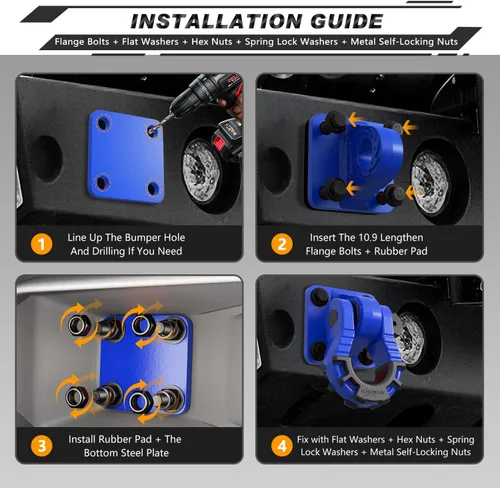 INSTALLATION GUIDE

Flange Bolts + Flat Washers + Hex Nuts + Spring Lock Washers + Metal Self-Locking Nuts

1 Line Up The Bumper Hole And Drilling If You Need

2 Insert The 10.9 Lengthen Flange Bolts + Rubber Pad

3 Install Rubber Pad + The Bottom Steel Plate

4 Fix with Flat Washers + Hex Nuts + Spring Lock Washers + Metal Self-Locking Nuts