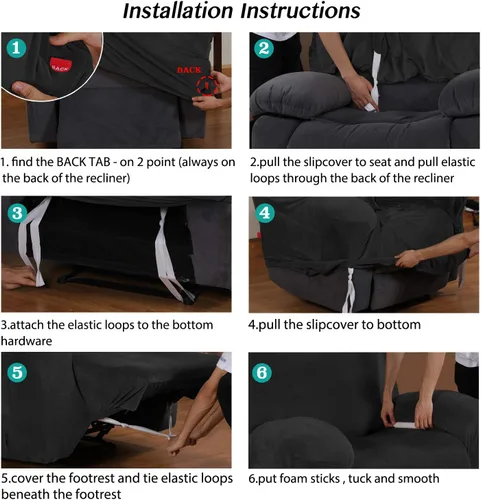 Installation Instructions

1

BACK

BACK

1. find the BACK TAB - on 2 point (always on the back of the recliner)

2

2.pull the slipcover to seat and pull elastic loops through the back of the recliner

3

3.attach the elastic loops to the bottom hardware

4

4.pull the slipcover to bottom

5

5.cover the footrest and tie elastic loops beneath the footrest

6

6.put foam sticks , tuck and smooth