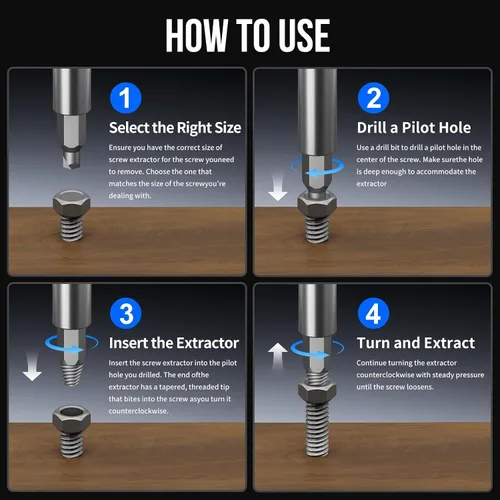 HOW TO USE

1
Select the Right Size
Ensure you have the correct size of screw extractor for the screw youneed to remove. Choose the one that matches the size of the screwyou're dealing with.

2
Drill a Pilot Hole
Use a drill bit to drill a pilot hole in the center of the screw. Make surethe hole is deep enough to accommodate the extractor

3
Insert the Extractor
Insert the screw extractor into the pilot hole you drilled. The end ofthe extractor has a tapered, threaded tip that bites into the screw asyou turn it counterclockwise.

4
Turn and Extract
Continue turning the extractor counterclockwise with steady pressure until the screw loosens.