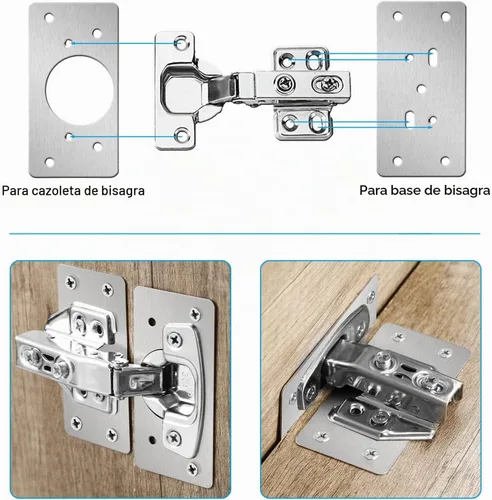 Para cazoleta de bisagra

Para base de bisagra