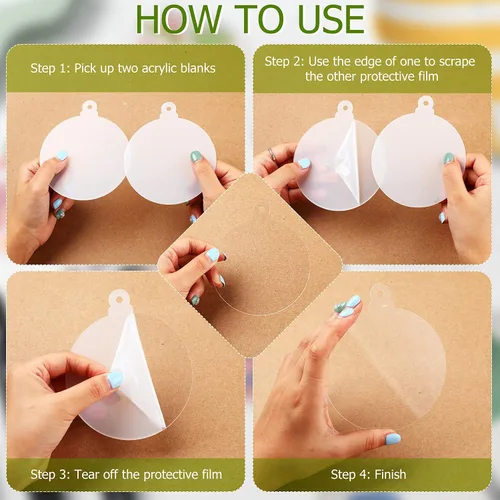 HOW TO USE

Step 1: Pick up two acrylic blanks

Step 2: Use the edge of one to scrape the other protective film

Step 3: Tear off the protective film

Step 4: Finish