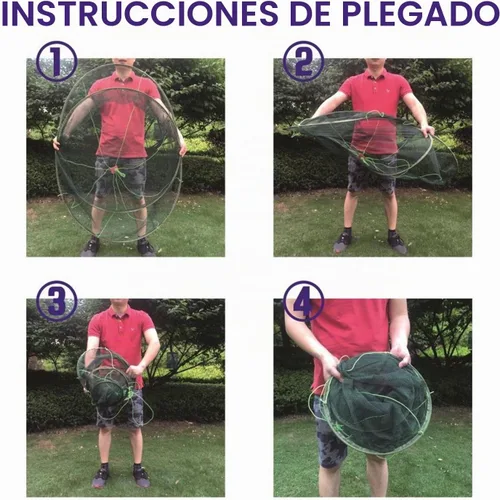 INSTRUCCIONES DE PLEGADO

1

2

3

4