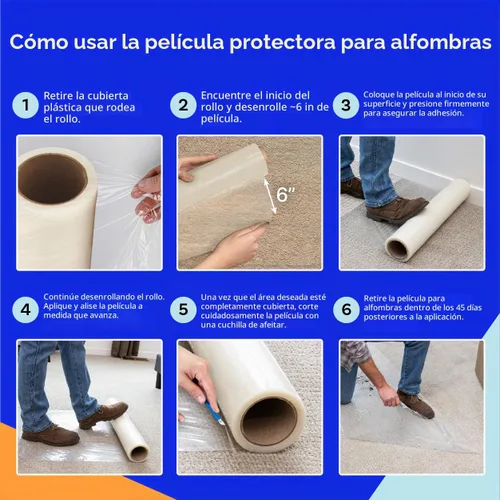 Cómo usar la película protectora para alfombras

1 Retire la cubierta plástica que rodea el rollo.

2 Encuentre el inicio del rollo y desenrolle ~6 in de película.

3 Coloque la película al inicio de su superficie y presione firmemente para asegurar la adhesión.

6"

4 Continúe desenrollando el rollo. Aplique y alise la película a medida que avanza.

5 Una vez que el área deseada esté completamente cubierta, corte cuidadosamente la película con una cuchilla de afeitar.

6 Retire la película para alfombras dentro de los 45 días posteriores a la aplicación.