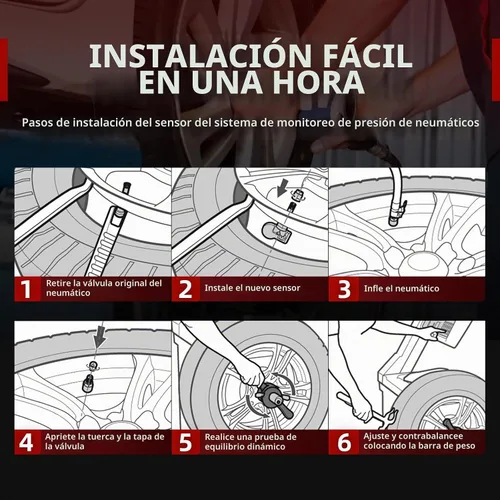 INSTALACIÓN FÁCIL EN UNA HORA

Pasos de instalación del sensor del sistema de monitoreo de presión de neumáticos

1 Retire la válvula original del neumático

2 Instale el nuevo sensor

3 Infle el neumático

4 Apriete la tuerca y la tapa de la válvula

5 Realice una prueba de equilibrio dinámico

6 Ajuste y contrabalancee colocando la barra de peso