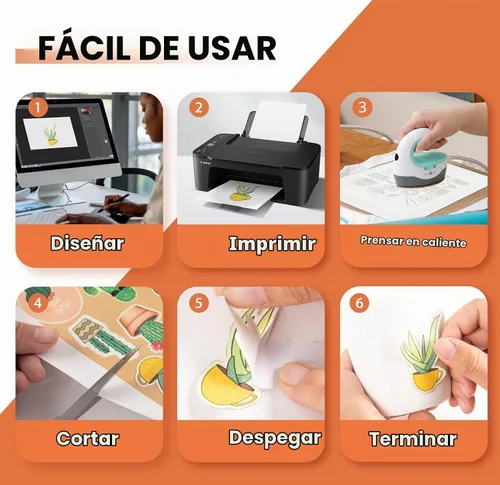 FÁCIL DE USAR

1
Diseñar

2
Imprimir

3
Prensar en caliente

4
Cortar

5
Despegar

6
Terminar