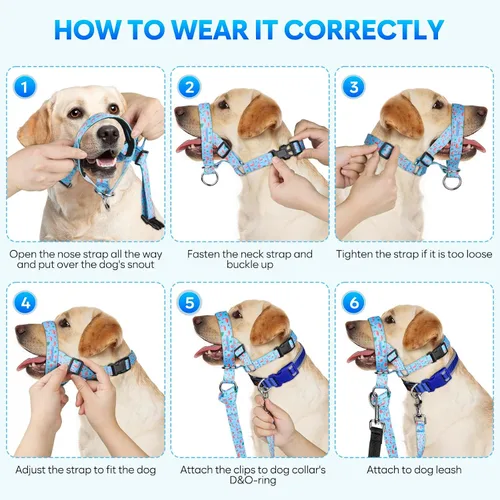 HOW TO WEAR IT CORRECTLY

1

Open the nose strap all the way and put over the dog's snout

2

Fasten the neck strap and buckle up

3

Tighten the strap if it is too loose

4

Adjust the strap to fit the dog

5

Attach the clips to dog collar's D&O-ring

6

Attach to dog leash