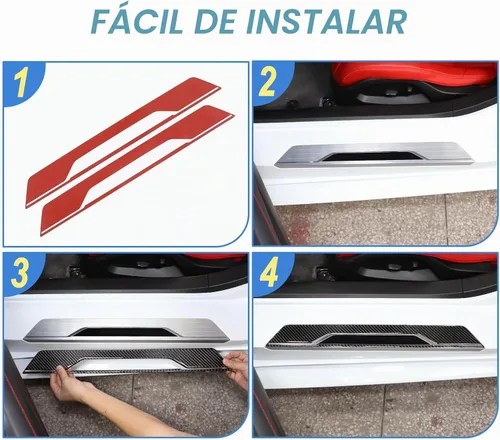 FÁCIL DE INSTALAR

1

2

3

4