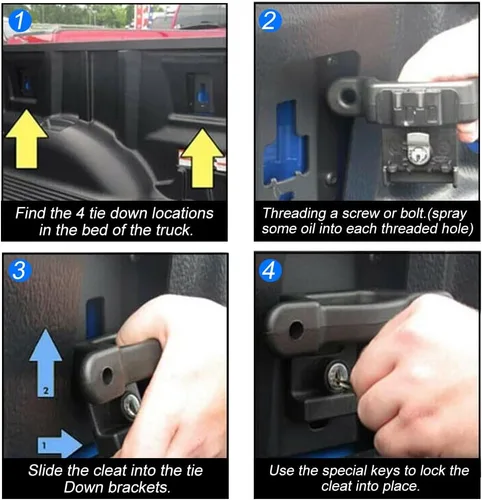 1

Find the 4 tie down locations in the bed of the truck.

2

Threading a screw or bolt.(spray some oil into each threaded hole)

3

2

1

Slide the cleat into the tie Down brackets.

4

Use the special keys to lock the cleat into place.